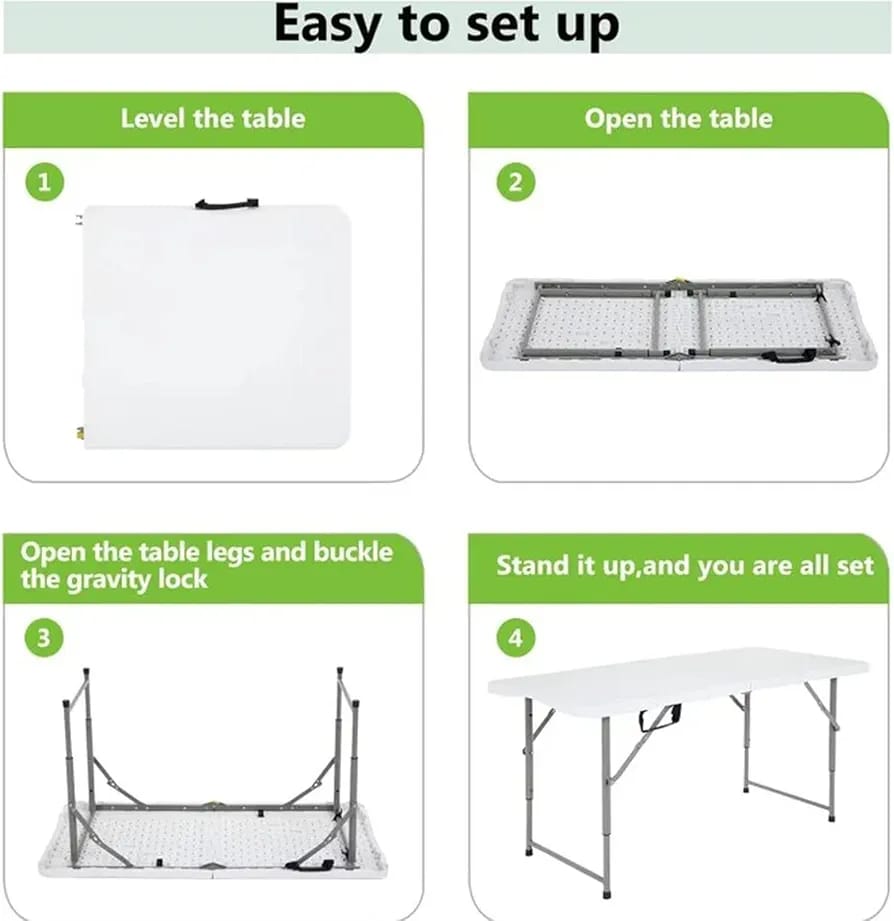 Easy to set up

Level the table

1

Open the table

2

Open the table legs and buckle the gravity lock

3

Stand it up,and you are all set

4